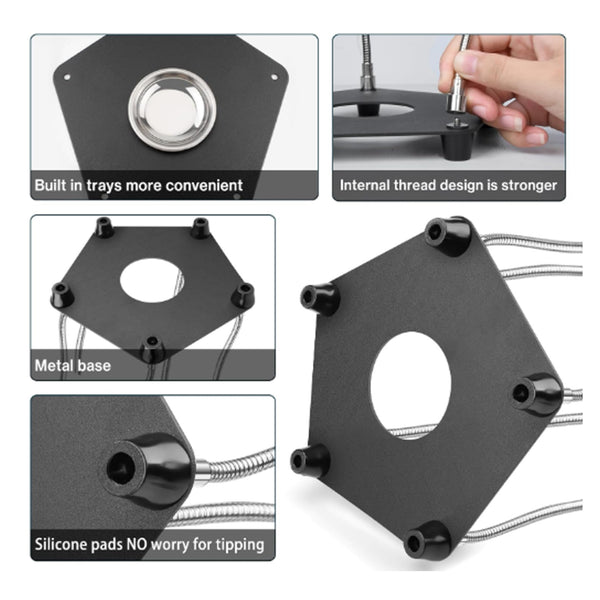 Built in trays more convenient

Internal thread design is stronger

Metal base

Silicone pads NO worry for tipping